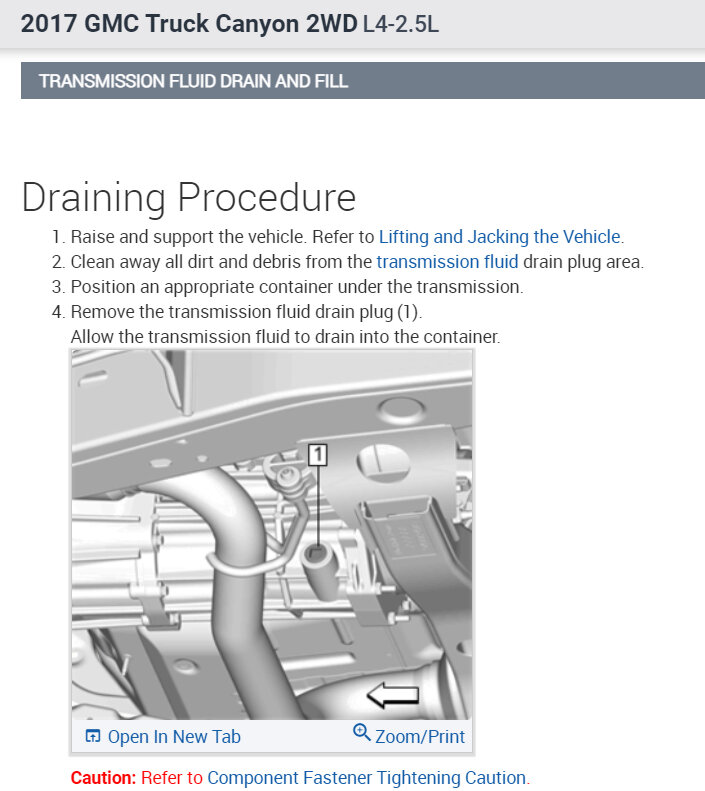 2017 GMC Truck Canyon 2WD L4-2.5L

TRANSMISSION FLUID DRAIN AND FILL

Draining Procedure

1. Raise and support the vehicle. Refer to Lifting and Jacking the Vehicle.
2. Clean away all dirt and debris from the transmission fluid drain plug area.
3. Position an appropriate container under the transmission.
4. Remove the transmission fluid drain plug (1).
Allow the transmission fluid to drain into the container.

1

Open In New Tab

Zoom/Print

Caution: Refer to Component Fastener Tightening Caution.