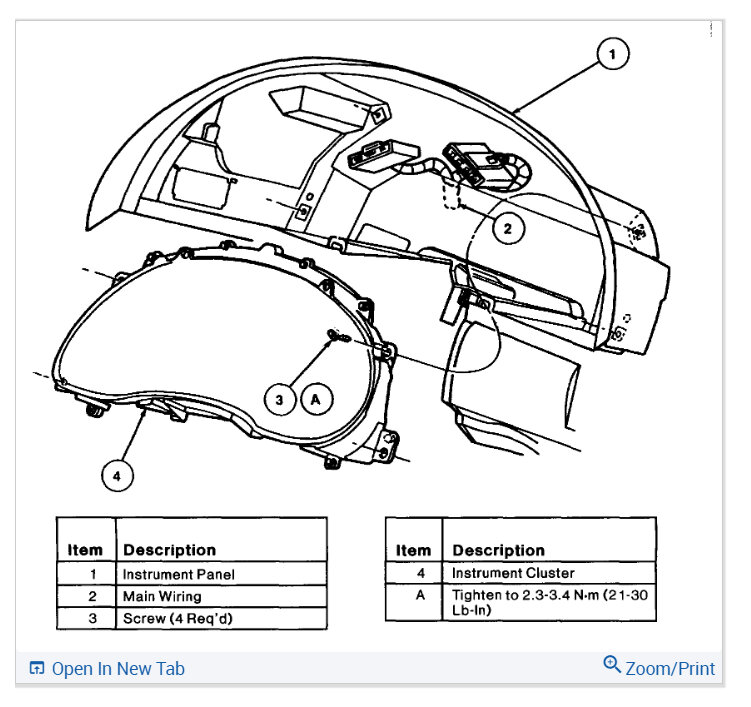 1

2

3 A

4

| Item | Description |
|---|---|
| 1 | Instrument Panel |
| 2 | Main Wiring |
| 3 | Screw (4 Req'd) |

| Item | Description |
|---|---|
| 4 | Instrument Cluster |
| A | Tighten to 2.3-3.4 N·m (21-30 Lb-In) |

Open In New Tab

Zoom/Print