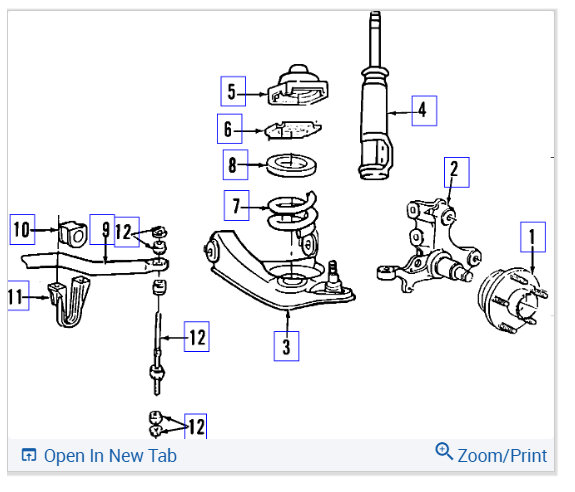 5
4
6
8
2
7
10
9
12
1
11
12
3
12
Open In New Tab
Zoom/Print