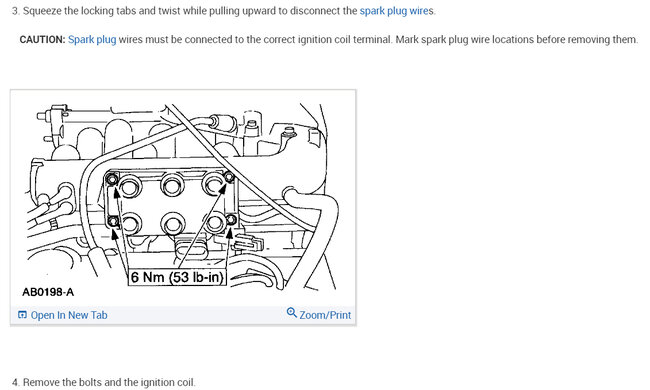 3. Squeeze the locking tabs and twist while pulling upward to disconnect the spark plug wires.

CAUTION: Spark plug wires must be connected to the correct ignition coil terminal. Mark spark plug wire locations before removing them.

6 Nm (53 lb-in)

AB0198-A

Open In New Tab

Zoom/Print

4. Remove the bolts and the ignition coil.