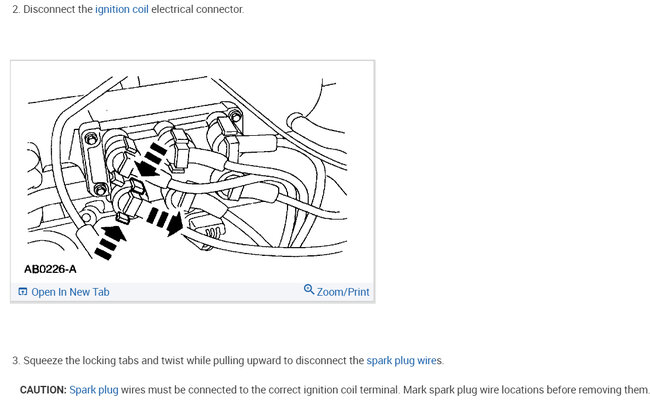 2. Disconnect the ignition coil electrical connector.

AB0226-A

Open In New Tab

Zoom/Print

3. Squeeze the locking tabs and twist while pulling upward to disconnect the spark plug wires.

CAUTION: Spark plug wires must be connected to the correct ignition coil terminal. Mark spark plug wire locations before removing them.