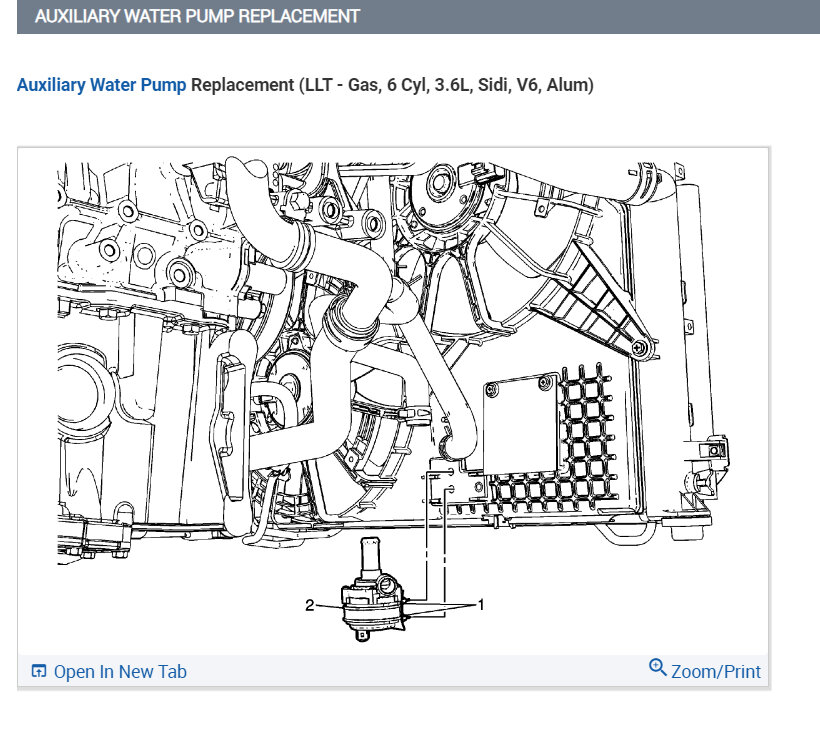 AUXILIARY WATER PUMP REPLACEMENT

Auxiliary Water Pump Replacement (LLT - Gas, 6 Cyl, 3.6L, Sidi, V6, Alum)

2
1

Open In New Tab
Zoom/Print