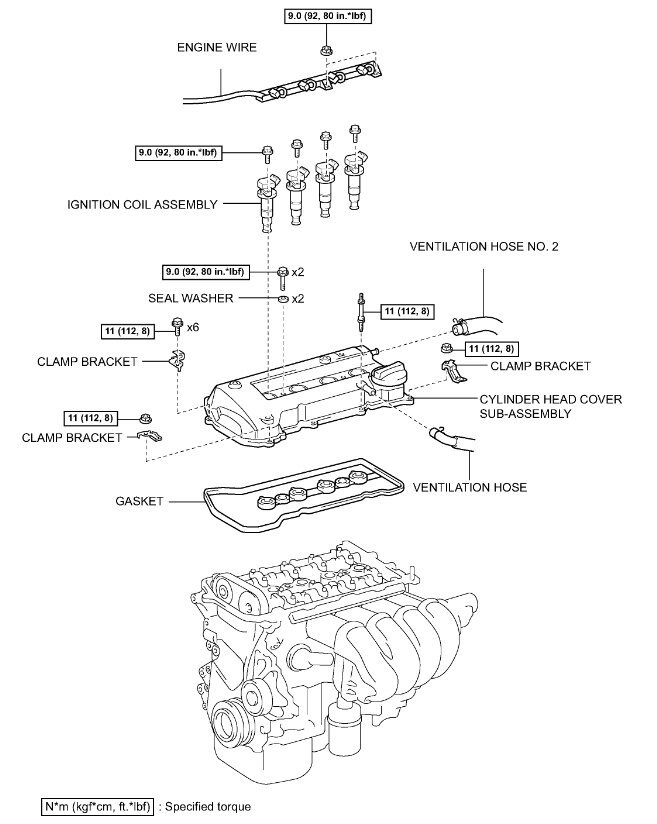 9.0 (92, 80 in.*lbf)

ENGINE WIRE

9.0 (92, 80 in.*lbf)

IGNITION COIL ASSEMBLY

VENTILATION HOSE NO. 2

9.0 (92, 80 in.*lbf) x2

SEAL WASHER x2

11 (112, 8)

11 (112, 8) x6

11 (112, 8)

CLAMP BRACKET

CLAMP BRACKET

CYLINDER HEAD COVER SUB-ASSEMBLY

11 (112, 8)

CLAMP BRACKET

VENTILATION HOSE

GASKET

N*m (kgf*cm, ft.*lbf) : Specified torque