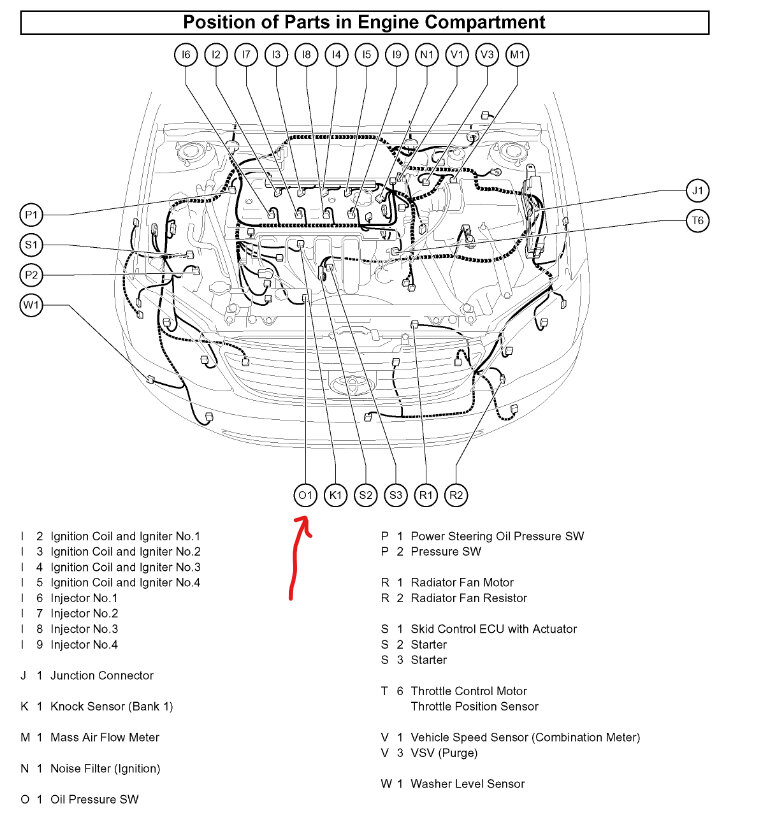 Position of Parts in Engine Compartment

I6 I2 I7 I3 I8 I4 I5 I9 N1 V1 V3 M1

P1
S1
P2
W1

J1
T6

O1 K1 S2 S3 R1 R2

I 2 Ignition Coil and Igniter No.1
I 3 Ignition Coil and Igniter No.2
I 4 Ignition Coil and Igniter No.3
I 5 Ignition Coil and Igniter No.4
I 6 Injector No.1
I 7 Injector No.2
I 8 Injector No.3
I 9 Injector No.4

J 1 Junction Connector

K 1 Knock Sensor (Bank 1)

M 1 Mass Air Flow Meter

N 1 Noise Filter (Ignition)

O 1 Oil Pressure SW

P 1 Power Steering Oil Pressure SW
P 2 Pressure SW

R 1 Radiator Fan Motor
R 2 Radiator Fan Resistor

S 1 Skid Control ECU with Actuator
S 2 Starter
S 3 Starter

T 6 Throttle Control Motor
Throttle Position Sensor

V 1 Vehicle Speed Sensor (Combination Meter)
V 3 VSV (Purge)

W 1 Washer Level Sensor