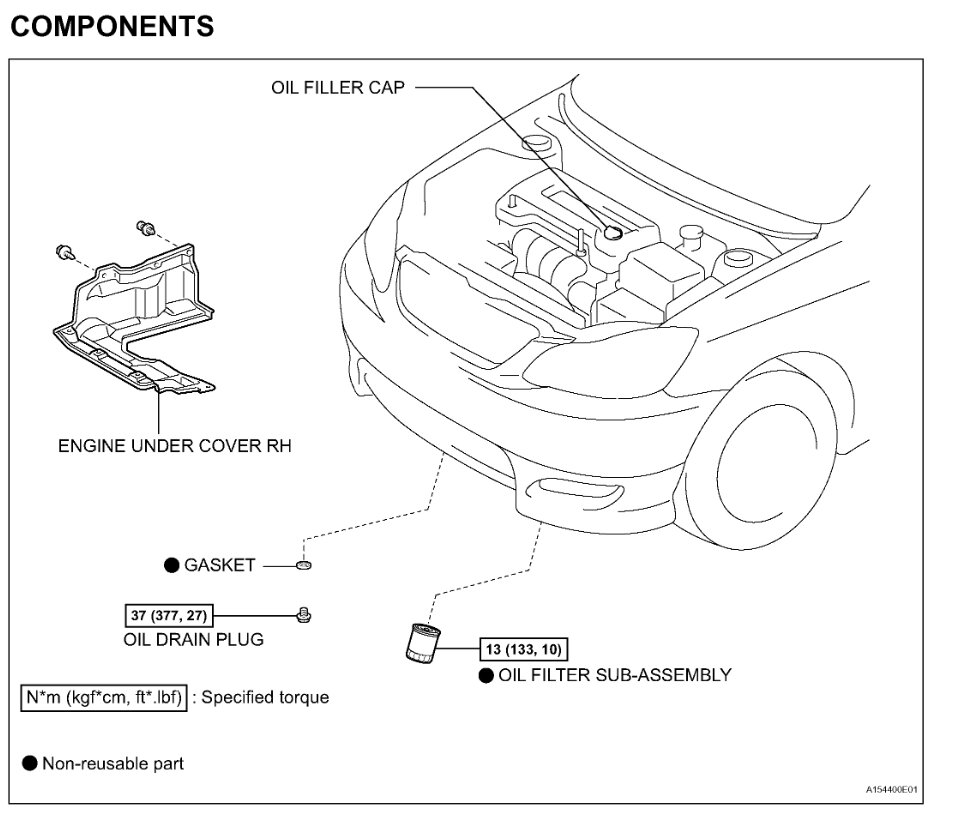 COMPONENTS

OIL FILLER CAP

ENGINE UNDER COVER RH

● GASKET

37 (377, 27)

OIL DRAIN PLUG

13 (133, 10)

● OIL FILTER SUB-ASSEMBLY

N*m (kgf*cm, ft*.lbf) : Specified torque

● Non-reusable part

A154400E01