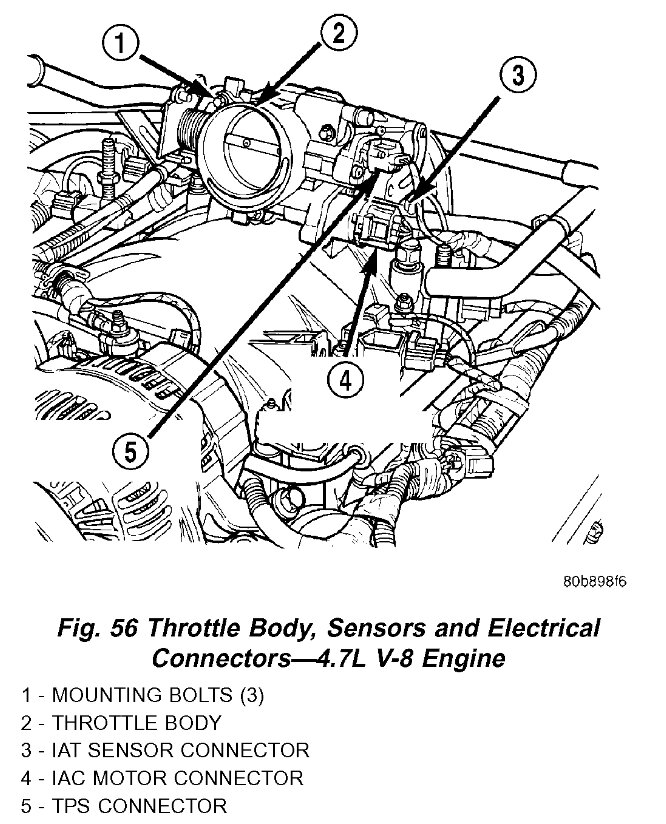 1
2
3
4
5

80b898f6

Fig. 56 Throttle Body, Sensors and Electrical Connectors—4.7L V-8 Engine

1 - MOUNTING BOLTS (3)
2 - THROTTLE BODY
3 - IAT SENSOR CONNECTOR
4 - IAC MOTOR CONNECTOR
5 - TPS CONNECTOR