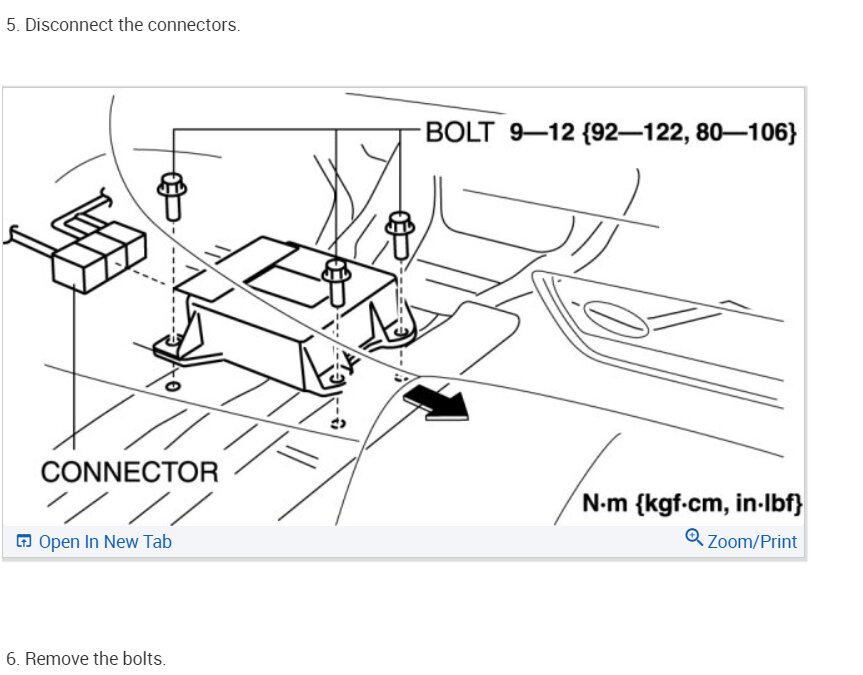 5. Disconnect the connectors.

BOLT 9—12 {92—122, 80—106}

CONNECTOR

N·m {kgf·cm, in·lbf}

Open In New Tab

Zoom/Print

6. Remove the bolts.