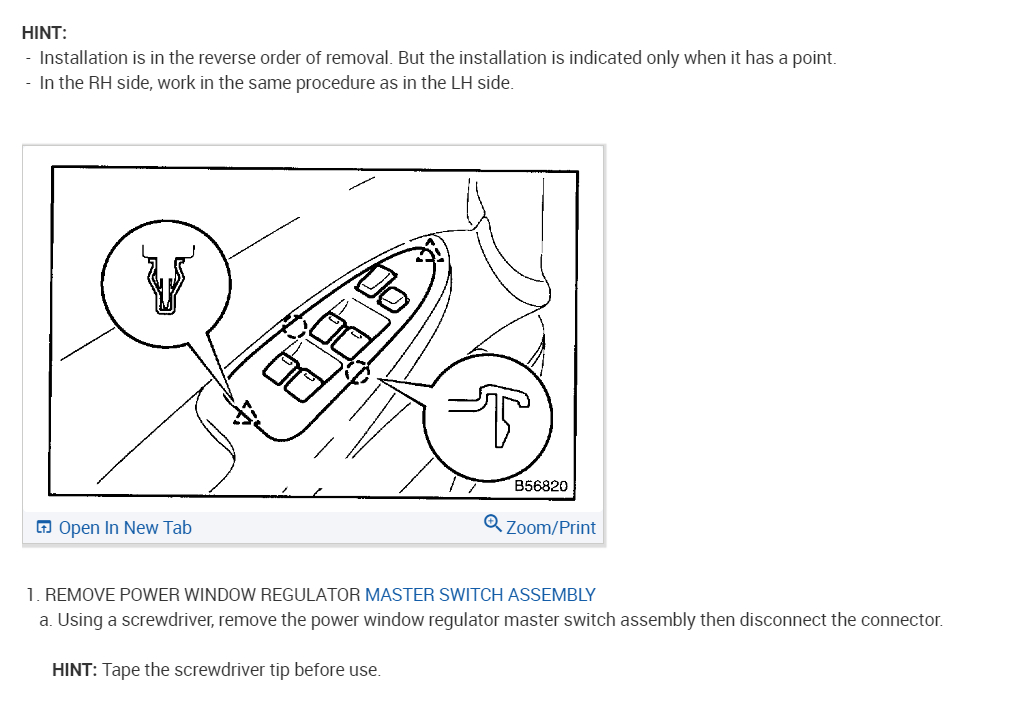 HINT:

- Installation is in the reverse order of removal. But the installation is indicated only when it has a point.
- In the RH side, work in the same procedure as in the LH side.

B56820

Open In New Tab

Zoom/Print

1. REMOVE POWER WINDOW REGULATOR MASTER SWITCH ASSEMBLY

a. Using a screwdriver, remove the power window regulator master switch assembly then disconnect the connector.

HINT: Tape the screwdriver tip before use.