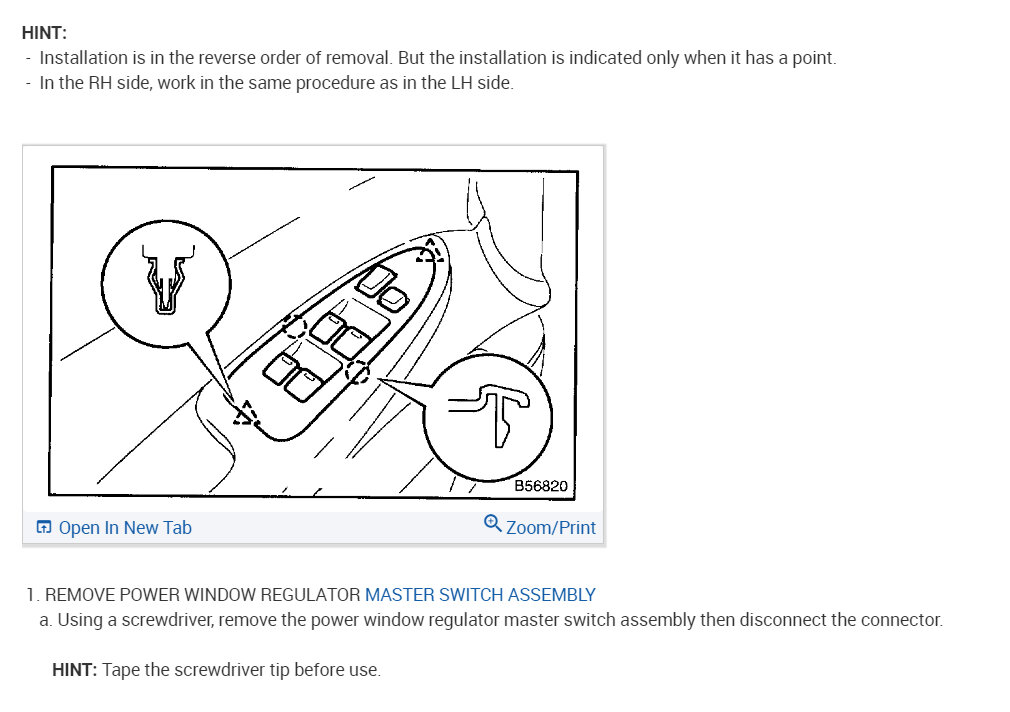 HINT:
- Installation is in the reverse order of removal. But the installation is indicated only when it has a point.
- In the RH side, work in the same procedure as in the LH side.

B56820

Open In New Tab
Zoom/Print

1. REMOVE POWER WINDOW REGULATOR MASTER SWITCH ASSEMBLY
a. Using a screwdriver, remove the power window regulator master switch assembly then disconnect the connector.

HINT: Tape the screwdriver tip before use.