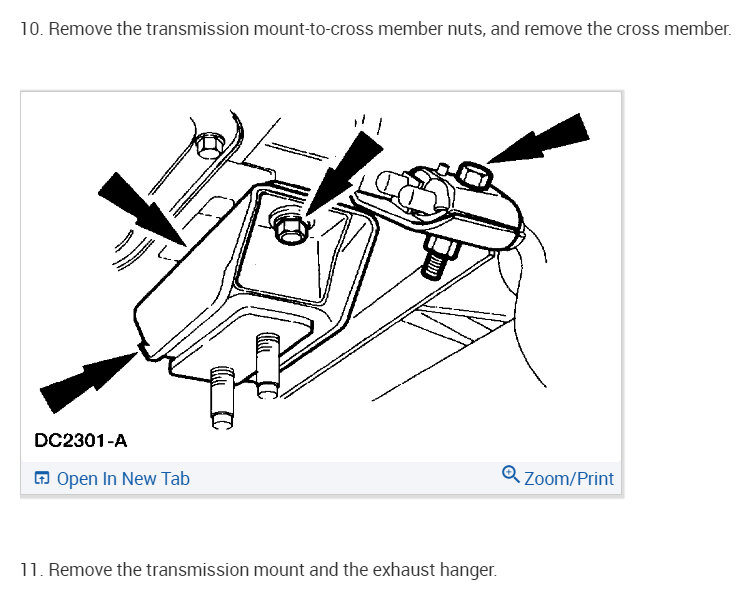 10. Remove the transmission mount-to-cross member nuts, and remove the cross member.

DC2301-A

Open In New Tab

Zoom/Print

11. Remove the transmission mount and the exhaust hanger.