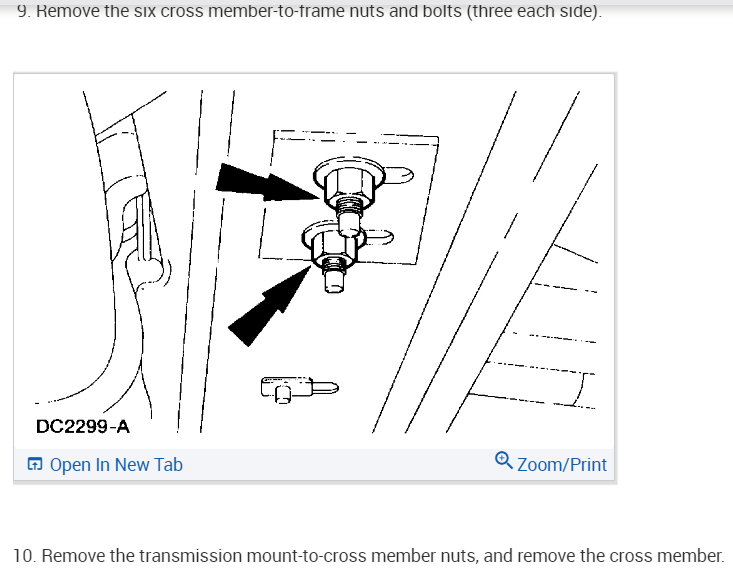 9. Remove the six cross member-to-frame nuts and bolts (three each side).

DC2299-A

Open In New Tab

Zoom/Print

10. Remove the transmission mount-to-cross member nuts, and remove the cross member.