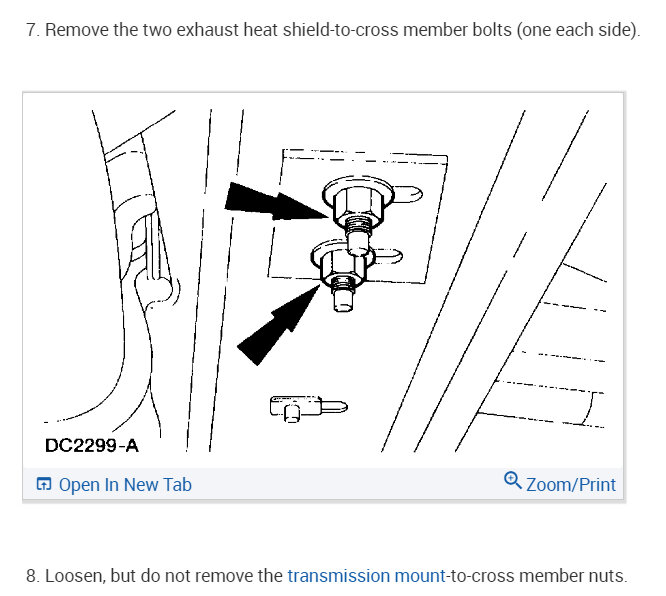 7. Remove the two exhaust heat shield-to-cross member bolts (one each side).

DC2299-A

Open In New Tab

Zoom/Print

8. Loosen, but do not remove the transmission mount-to-cross member nuts.