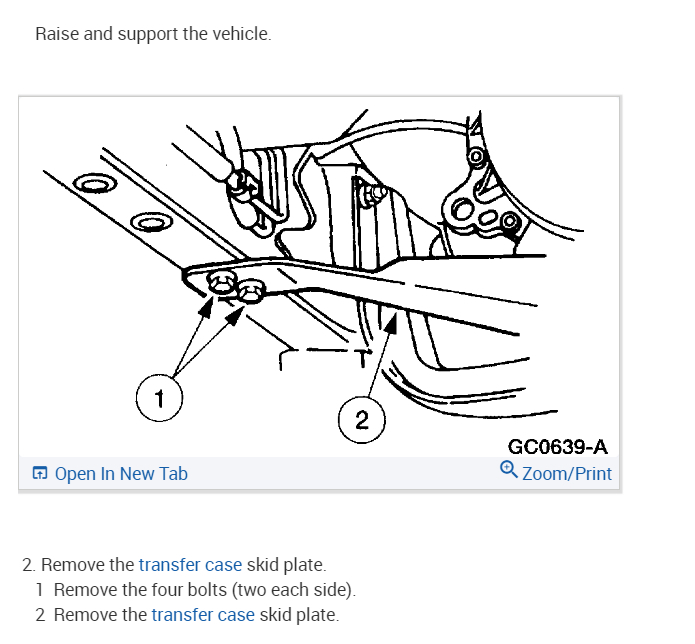 Raise and support the vehicle.

1

2

GC0639-A

Open In New Tab

Zoom/Print

2. Remove the transfer case skid plate.
1 Remove the four bolts (two each side).
2 Remove the transfer case skid plate.