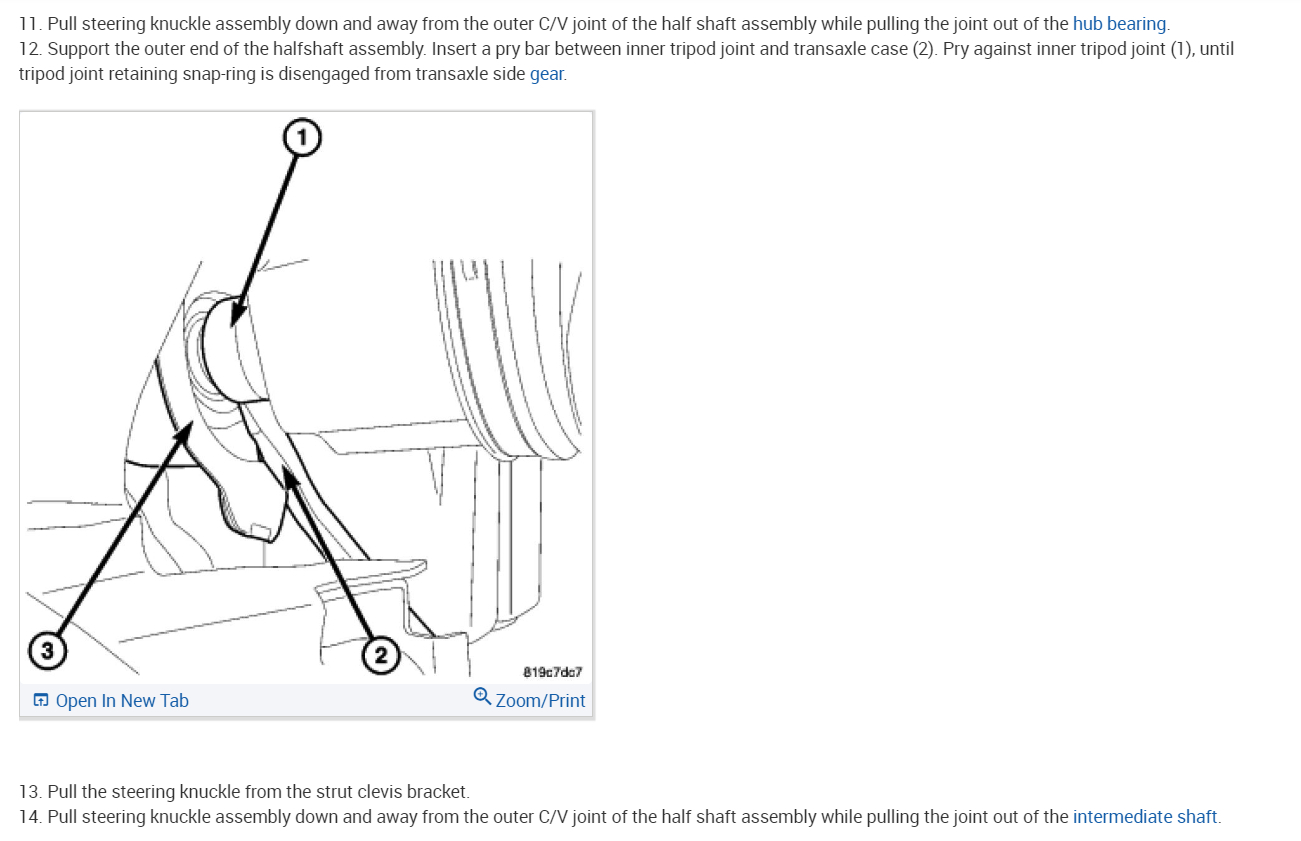 11. Pull steering knuckle assembly down and away from the outer C/V joint of the half shaft assembly while pulling the joint out of the hub bearing.
12. Support the outer end of the halfshaft assembly. Insert a pry bar between inner tripod joint and transaxle case (2). Pry against inner tripod joint (1), until tripod joint retaining snap-ring is disengaged from transaxle side gear.

1
3
2
819c7dc7

Open In New Tab
Zoom/Print

13. Pull the steering knuckle from the strut clevis bracket.
14. Pull steering knuckle assembly down and away from the outer C/V joint of the half shaft assembly while pulling the joint out of the intermediate shaft.