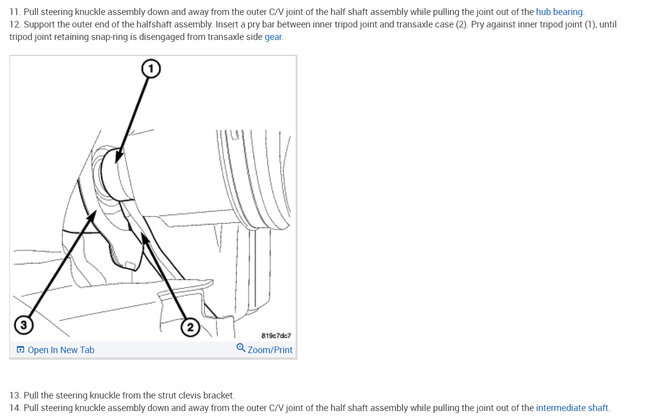 11. Pull steering knuckle assembly down and away from the outer C/V joint of the half shaft assembly while pulling the joint out of the hub bearing.
12. Support the outer end of the halfshaft assembly. Insert a pry bar between inner tripod joint and transaxle case (2). Pry against inner tripod joint (1), until tripod joint retaining snap-ring is disengaged from transaxle side gear.

1

3

2

819c7dc7

Open In New Tab

Zoom/Print

13. Pull the steering knuckle from the strut clevis bracket.
14. Pull steering knuckle assembly down and away from the outer C/V joint of the half shaft assembly while pulling the joint out of the intermediate shaft.