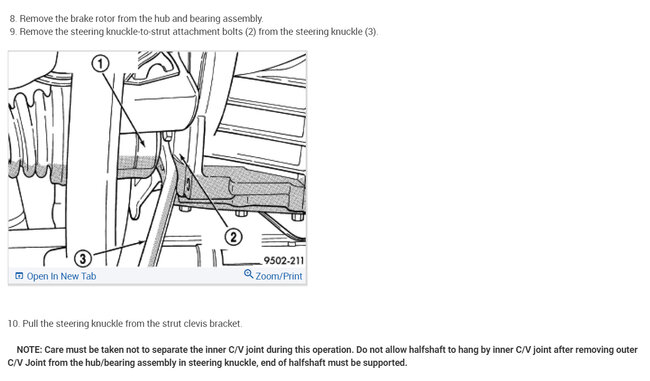 8. Remove the brake rotor from the hub and bearing assembly.
9. Remove the steering knuckle-to-strut attachment bolts (2) from the steering knuckle (3).

1
2
3
9502-211
Open In New Tab
Zoom/Print

10. Pull the steering knuckle from the strut clevis bracket.

NOTE: Care must be taken not to separate the inner C/V joint during this operation. Do not allow halfshaft to hang by inner C/V joint after removing outer C/V Joint from the hub/bearing assembly in steering knuckle, end of halfshaft must be supported.