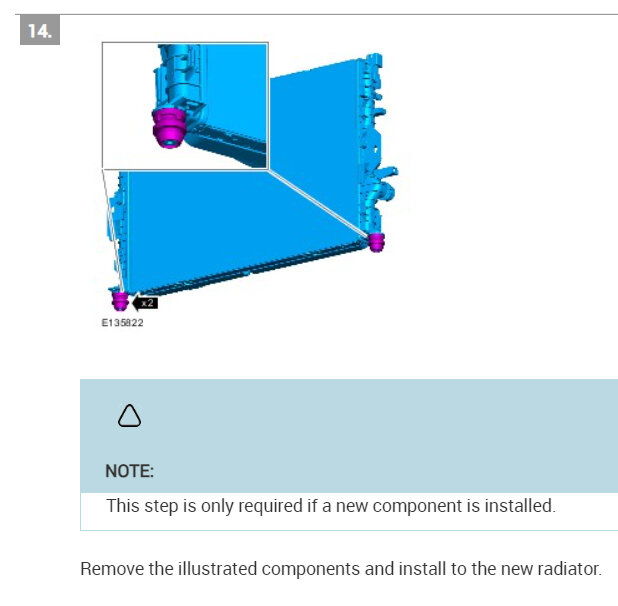 14.

x2

E135822

NOTE:

This step is only required if a new component is installed.

Remove the illustrated components and install to the new radiator.