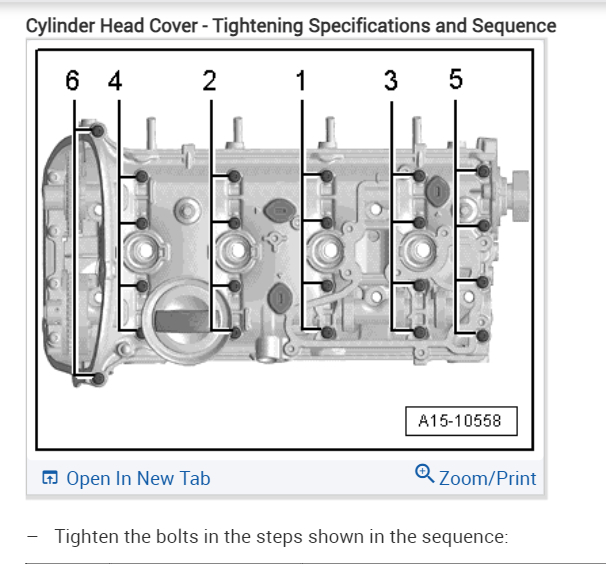 Cylinder Head Cover - Tightening Specifications and Sequence

6 4 2 1 3 5

A15-10558

Open In New Tab

Zoom/Print

– Tighten the bolts in the steps shown in the sequence: