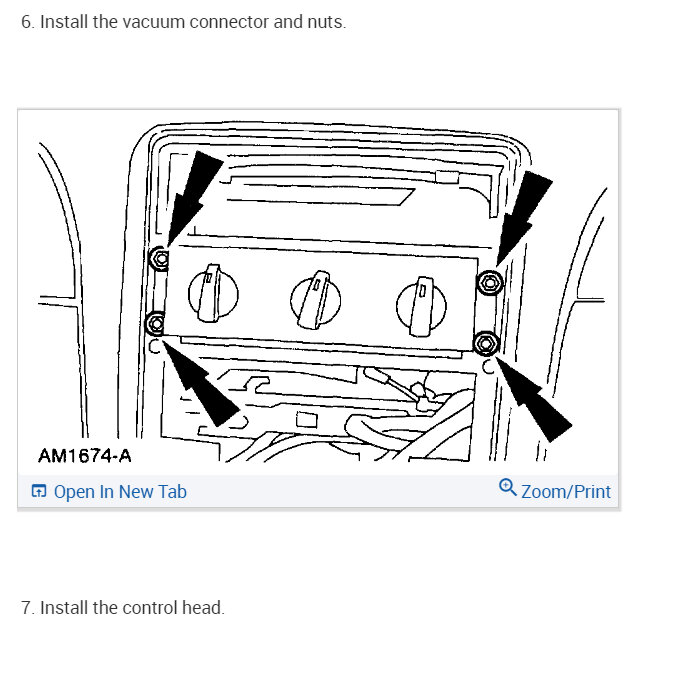 6. Install the vacuum connector and nuts.

AM1674-A

Open In New Tab

Zoom/Print

7. Install the control head.