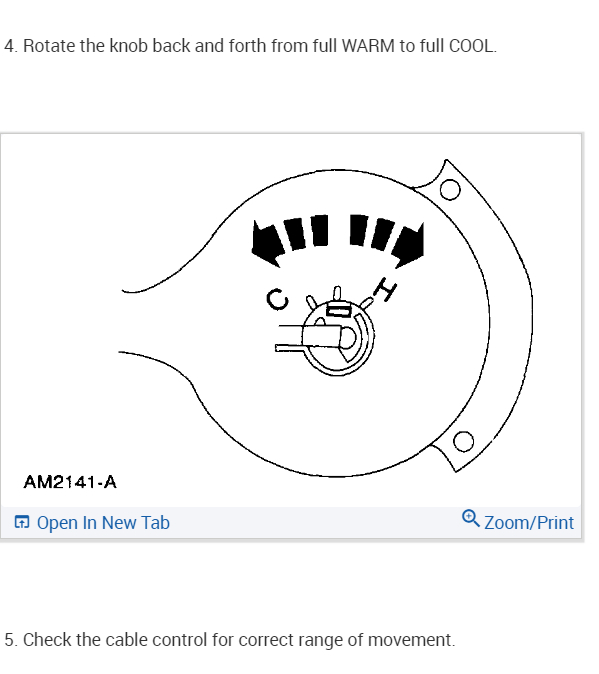 4. Rotate the knob back and forth from full WARM to full COOL.

C

H

AM2141-A

Open In New Tab

Zoom/Print

5. Check the cable control for correct range of movement.