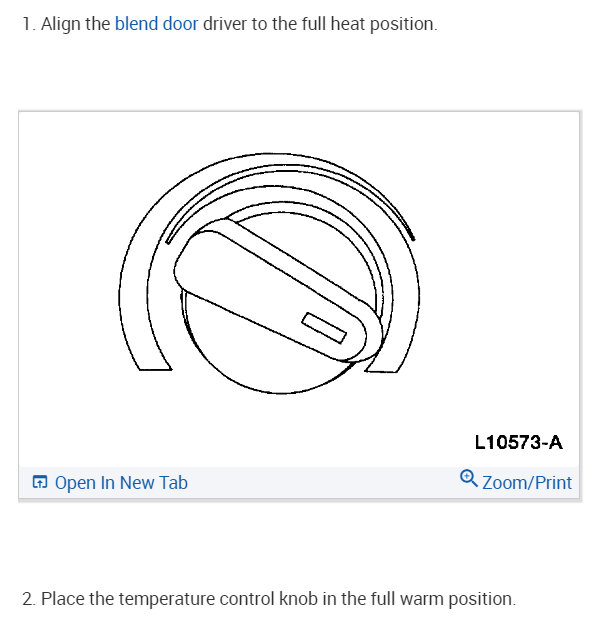 1. Align the blend door driver to the full heat position.

L10573-A

Open In New Tab

Zoom/Print

2. Place the temperature control knob in the full warm position.