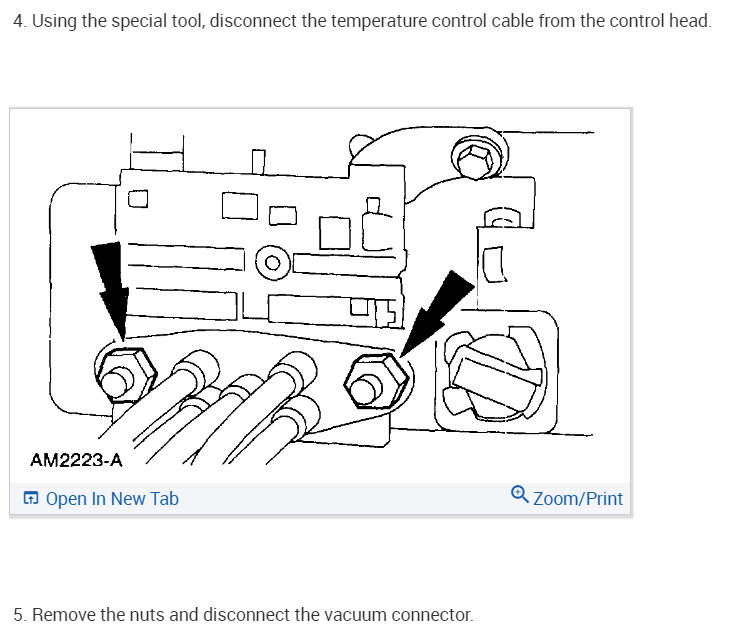 4. Using the special tool, disconnect the temperature control cable from the control head.

AM2223-A

Open In New Tab

Zoom/Print

5. Remove the nuts and disconnect the vacuum connector.