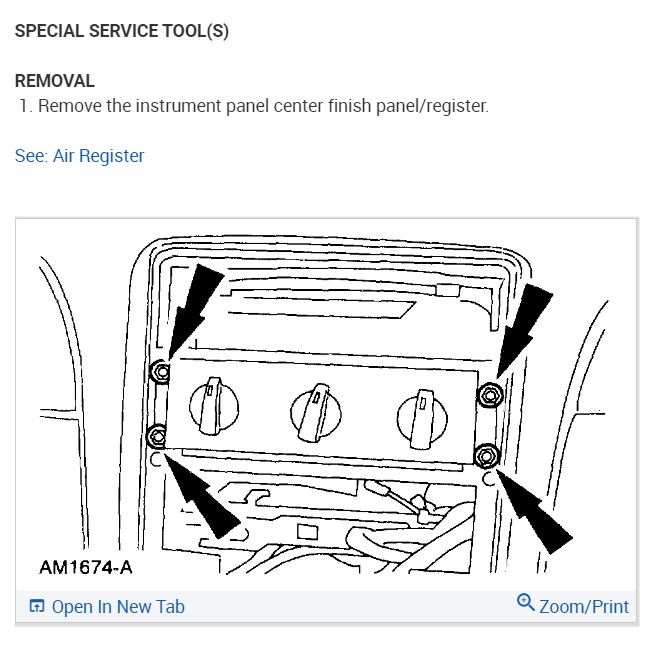 SPECIAL SERVICE TOOL(S)

REMOVAL
1. Remove the instrument panel center finish panel/register.

See: Air Register

AM1674-A

Open In New Tab

Zoom/Print