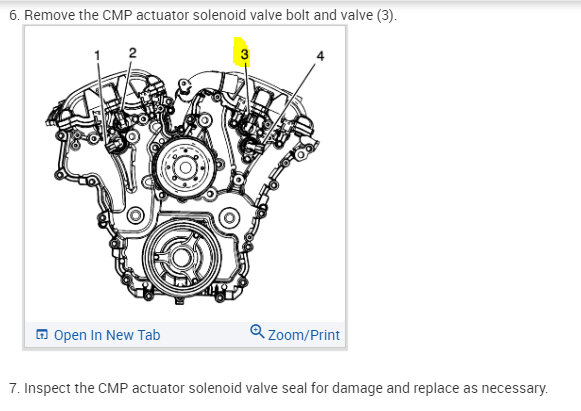 6. Remove the CMP actuator solenoid valve bolt and valve (3).

1
2
3
4

Open In New Tab
Zoom/Print

7. Inspect the CMP actuator solenoid valve seal for damage and replace as necessary.