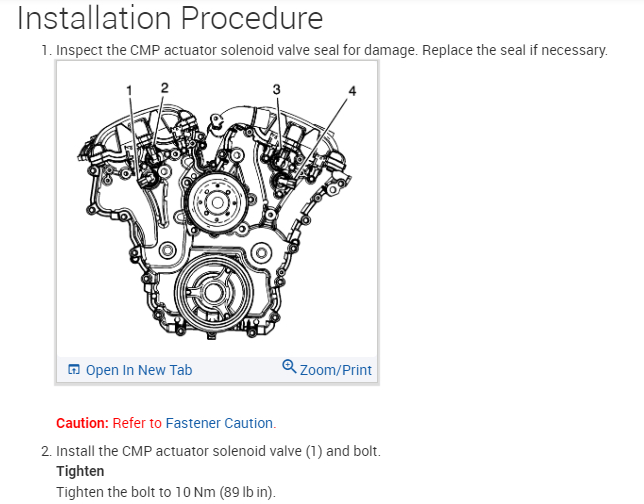 Installation Procedure

1. Inspect the CMP actuator solenoid valve seal for damage. Replace the seal if necessary.

1 2 3 4

Open In New Tab Zoom/Print

Caution: Refer to Fastener Caution.

2. Install the CMP actuator solenoid valve (1) and bolt.

Tighten

Tighten the bolt to 10 Nm (89 lb in).