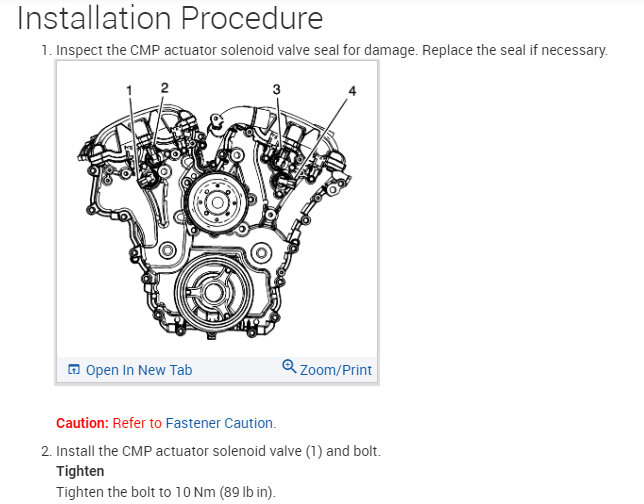 Installation Procedure

1. Inspect the CMP actuator solenoid valve seal for damage. Replace the seal if necessary.

1
2
3
4

Open In New Tab
Zoom/Print

Caution: Refer to Fastener Caution.

2. Install the CMP actuator solenoid valve (1) and bolt.
Tighten
Tighten the bolt to 10 Nm (89 lb in).