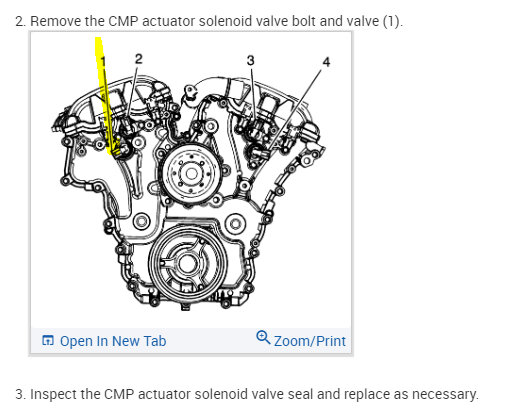 2. Remove the CMP actuator solenoid valve bolt and valve (1).

1 2 3 4

Open In New Tab Zoom/Print

3. Inspect the CMP actuator solenoid valve seal and replace as necessary.