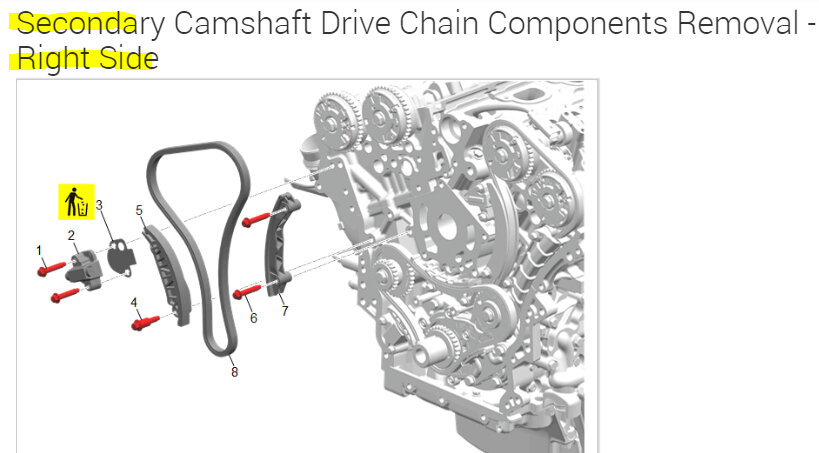 Secondary Camshaft Drive Chain Components Removal - Right Side

3
5
2
1
4
6
7
8