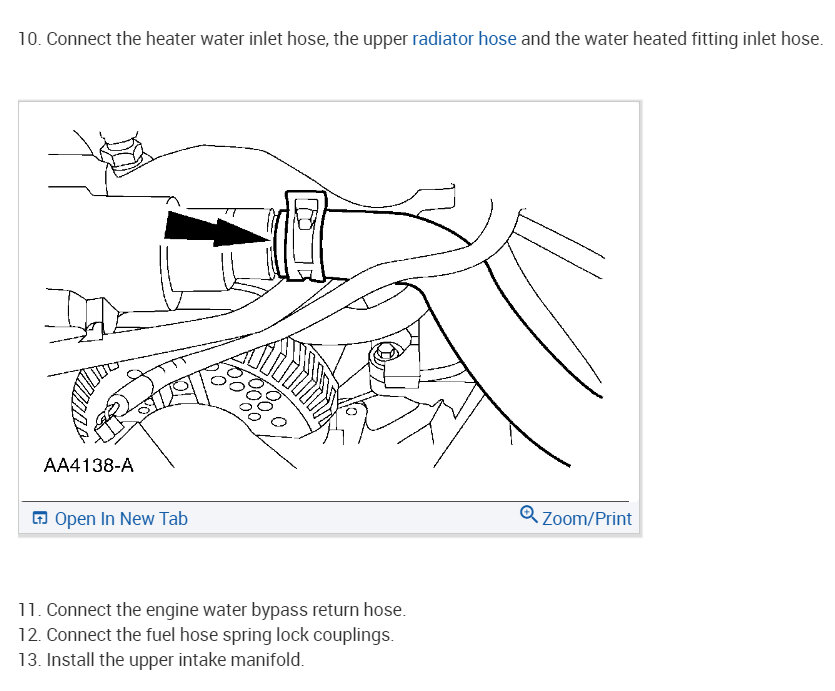 10. Connect the heater water inlet hose, the upper radiator hose and the water heated fitting inlet hose.

AA4138-A

Open In New Tab

Zoom/Print

11. Connect the engine water bypass return hose.
12. Connect the fuel hose spring lock couplings.
13. Install the upper intake manifold.