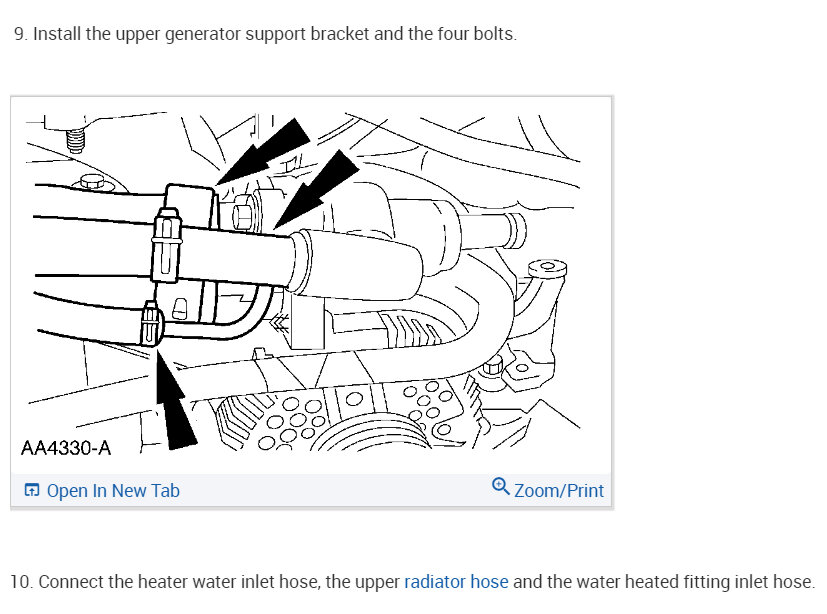 9. Install the upper generator support bracket and the four bolts.

AA4330-A

Open In New Tab

Zoom/Print

10. Connect the heater water inlet hose, the upper radiator hose and the water heated fitting inlet hose.