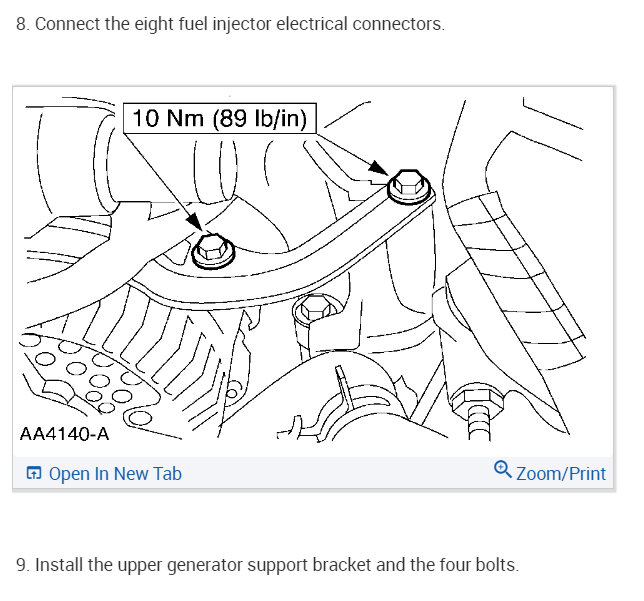 8. Connect the eight fuel injector electrical connectors.

10 Nm (89 lb/in)

AA4140-A

Open In New Tab

Zoom/Print

9. Install the upper generator support bracket and the four bolts.