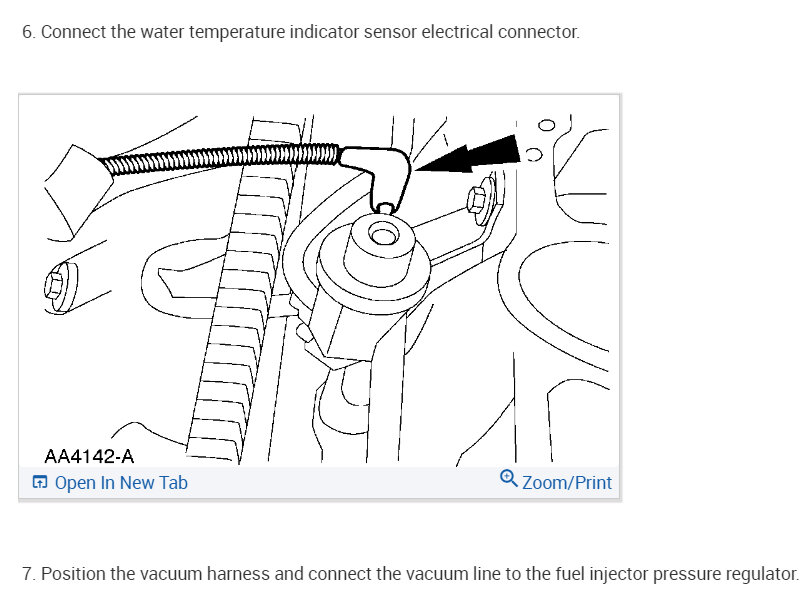 6. Connect the water temperature indicator sensor electrical connector.

AA4142-A

Open In New Tab

Zoom/Print

7. Position the vacuum harness and connect the vacuum line to the fuel injector pressure regulator.