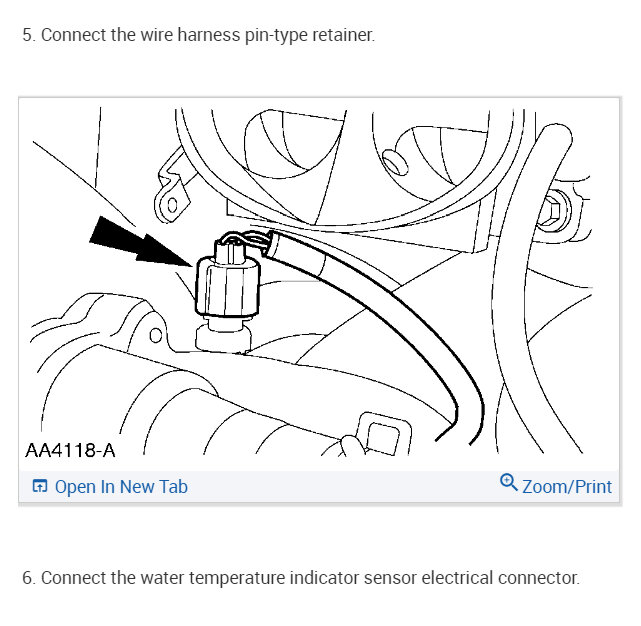 5. Connect the wire harness pin-type retainer.

AA4118-A

Open In New Tab

Zoom/Print

6. Connect the water temperature indicator sensor electrical connector.