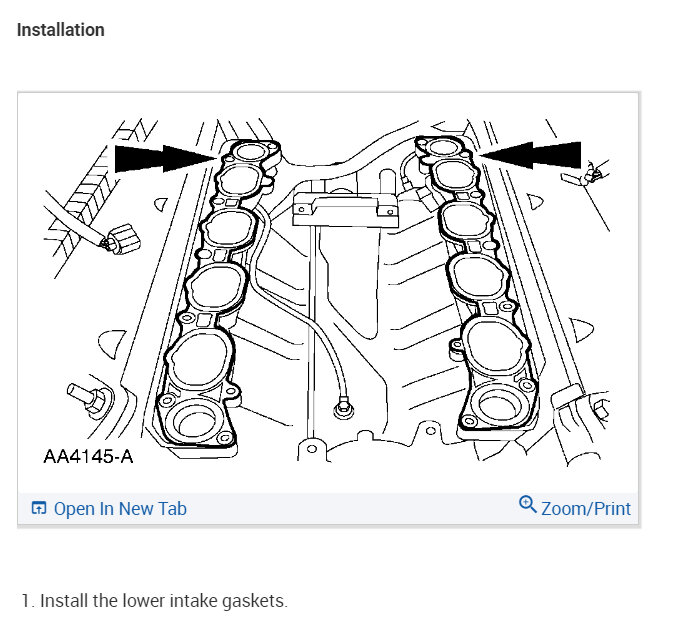 Installation

AA4145-A

Open In New Tab

Zoom/Print

1. Install the lower intake gaskets.