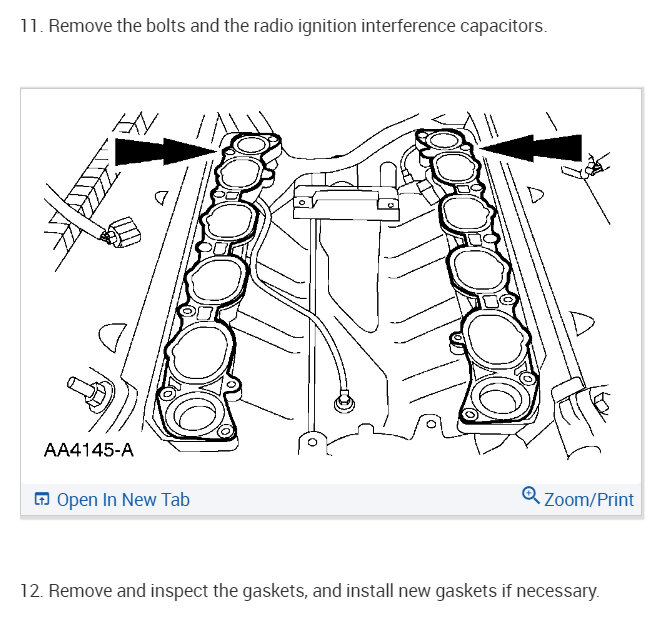 11. Remove the bolts and the radio ignition interference capacitors.

AA4145-A

Open In New Tab

Zoom/Print

12. Remove and inspect the gaskets, and install new gaskets if necessary.