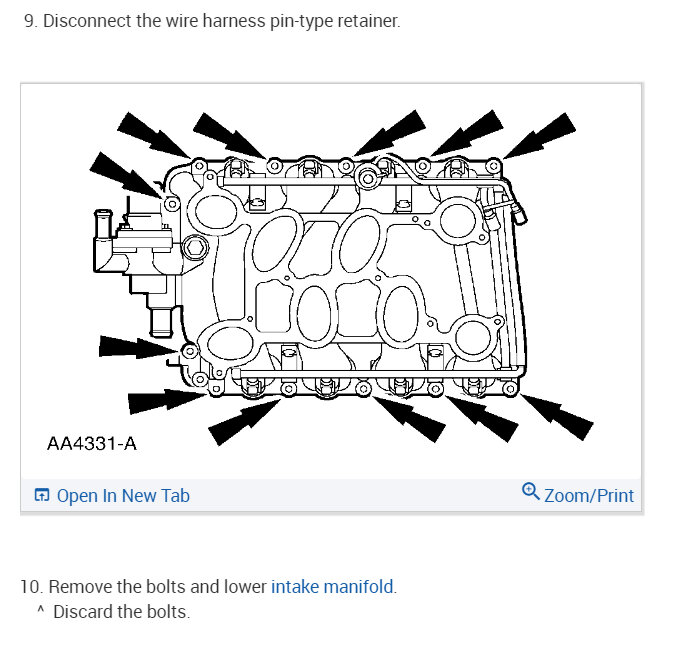 9. Disconnect the wire harness pin-type retainer.

AA4331-A

Open In New Tab

Zoom/Print

10. Remove the bolts and lower intake manifold.

^ Discard the bolts.