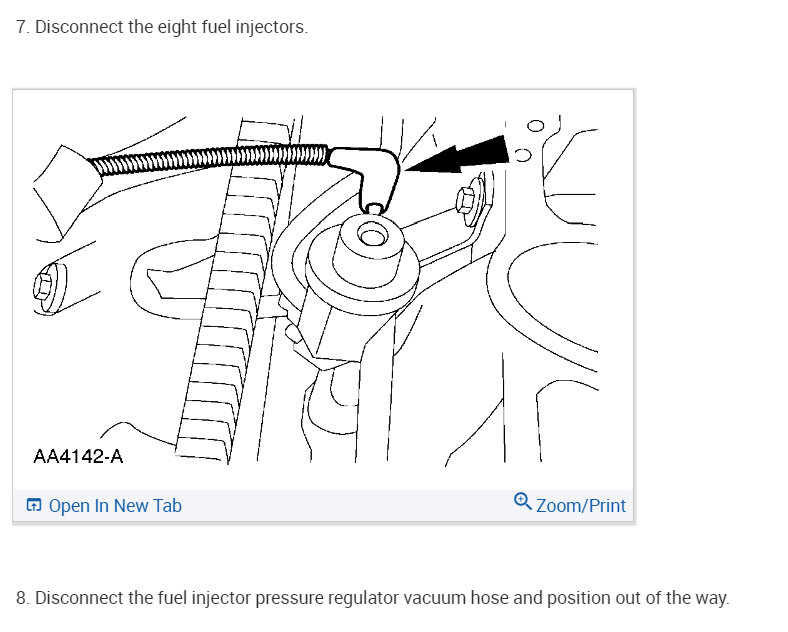 7. Disconnect the eight fuel injectors.

AA4142-A

Open In New Tab

Zoom/Print

8. Disconnect the fuel injector pressure regulator vacuum hose and position out of the way.