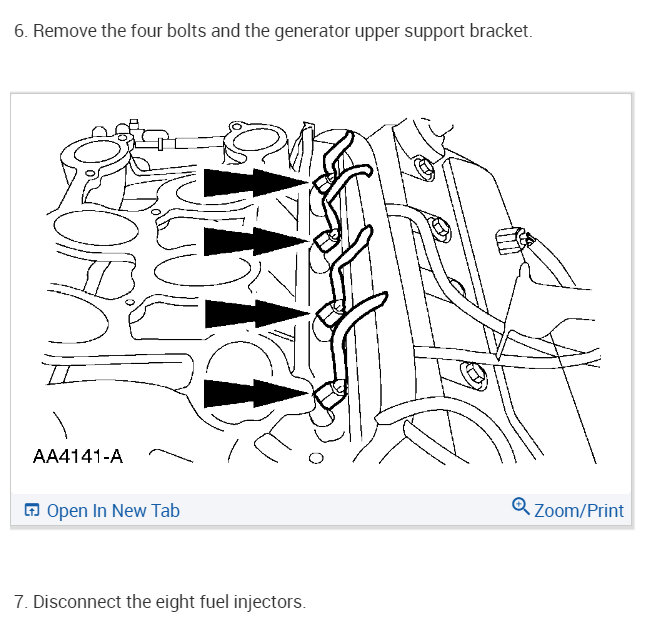 6. Remove the four bolts and the generator upper support bracket.

AA4141-A

Open In New Tab

Zoom/Print

7. Disconnect the eight fuel injectors.