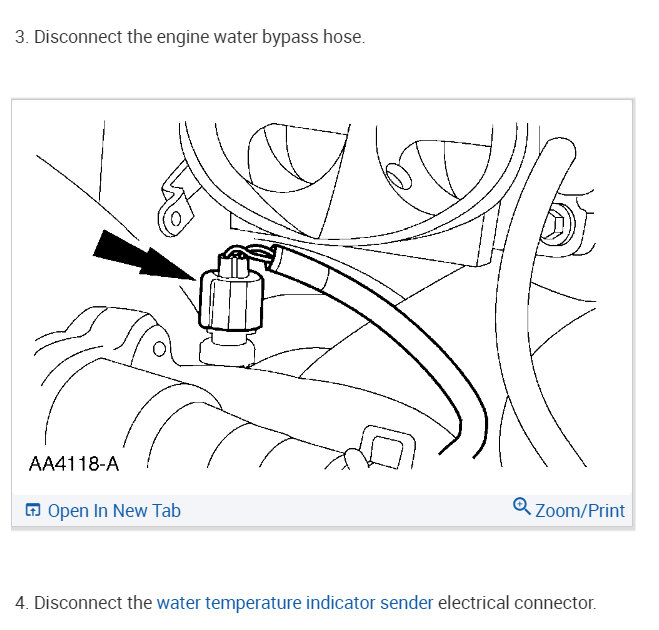 3. Disconnect the engine water bypass hose.

AA4118-A

Open In New Tab

Zoom/Print

4. Disconnect the water temperature indicator sender electrical connector.