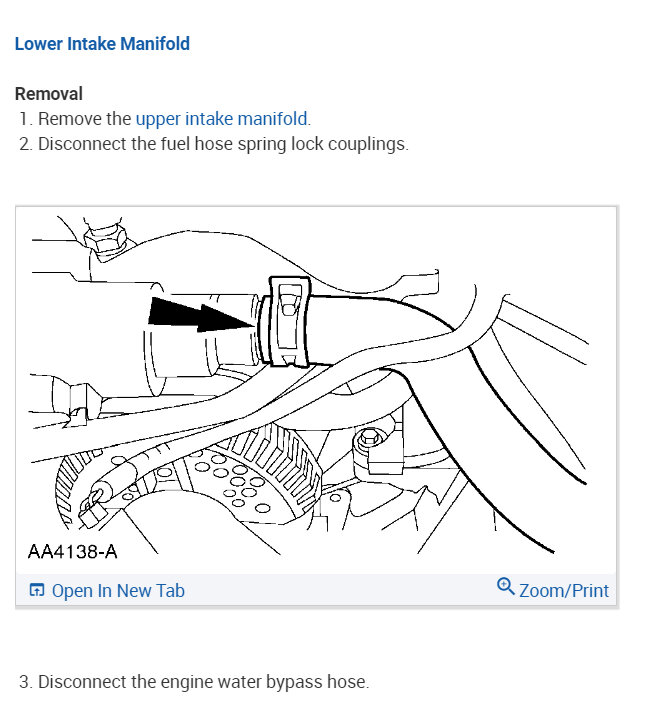 Lower Intake Manifold

Removal
1. Remove the upper intake manifold.
2. Disconnect the fuel hose spring lock couplings.

AA4138-A

Open In New Tab

Zoom/Print

3. Disconnect the engine water bypass hose.