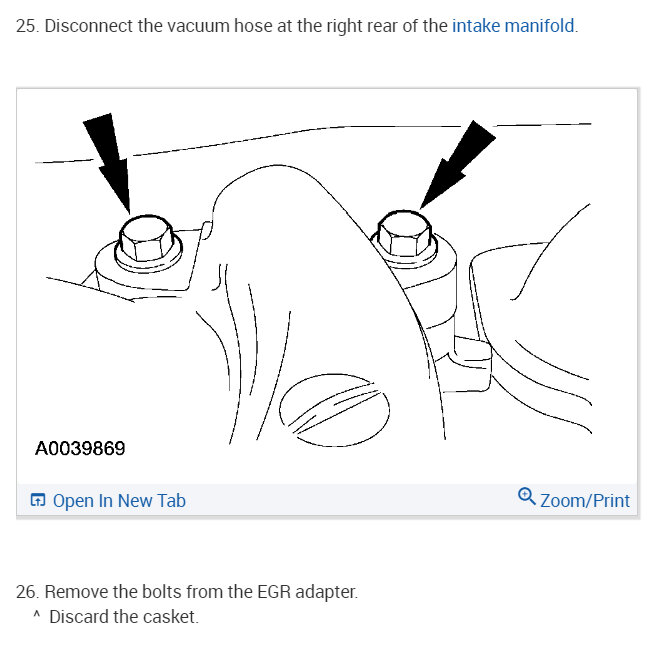 25. Disconnect the vacuum hose at the right rear of the intake manifold.

A0039869

Open In New Tab

Zoom/Print

26. Remove the bolts from the EGR adapter.
^ Discard the casket.