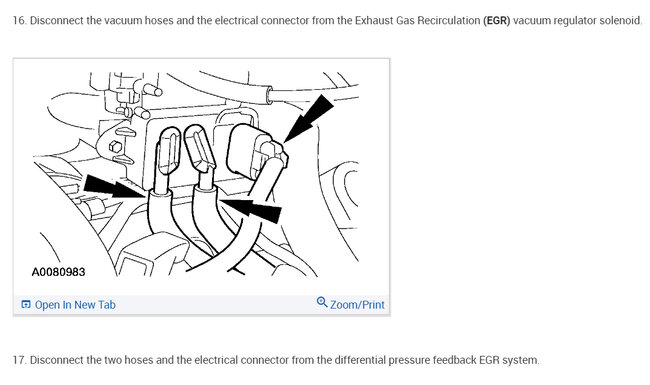 16. Disconnect the vacuum hoses and the electrical connector from the Exhaust Gas Recirculation (EGR) vacuum regulator solenoid.

A0080983

Open In New Tab

Zoom/Print

17. Disconnect the two hoses and the electrical connector from the differential pressure feedback EGR system.