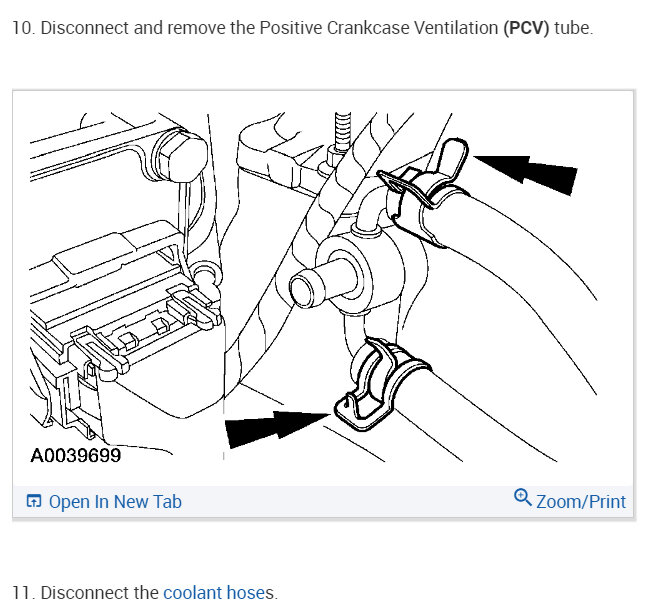 10. Disconnect and remove the Positive Crankcase Ventilation (PCV) tube.

A0039699

Open In New Tab

Zoom/Print

11. Disconnect the coolant hoses.