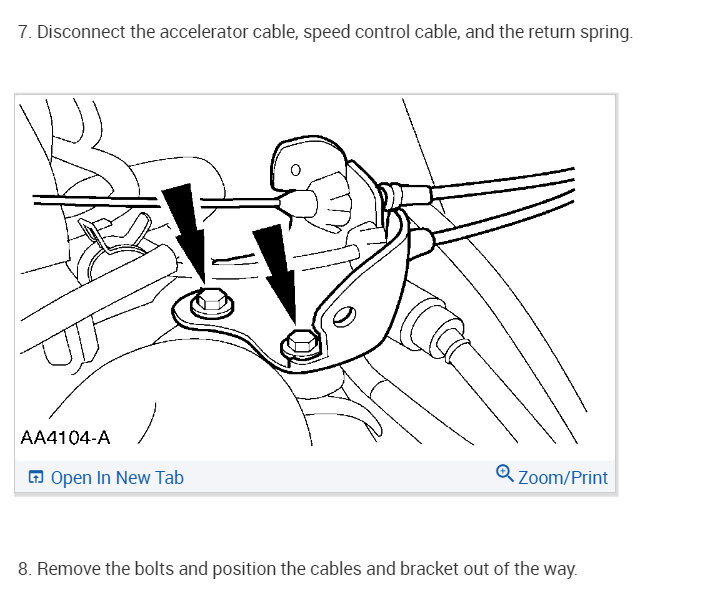 7. Disconnect the accelerator cable, speed control cable, and the return spring.

AA4104-A

Open In New Tab

Zoom/Print

8. Remove the bolts and position the cables and bracket out of the way.