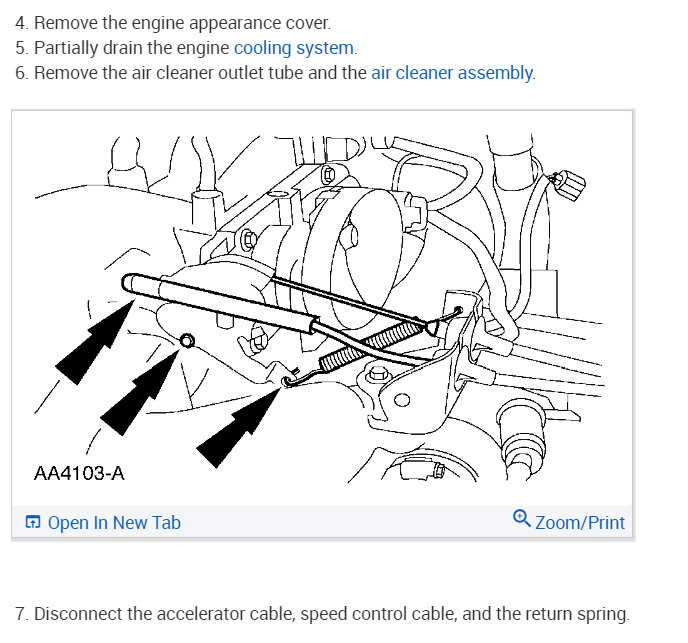 4. Remove the engine appearance cover.
5. Partially drain the engine cooling system.
6. Remove the air cleaner outlet tube and the air cleaner assembly.

AA4103-A

Open In New Tab

Zoom/Print

7. Disconnect the accelerator cable, speed control cable, and the return spring.