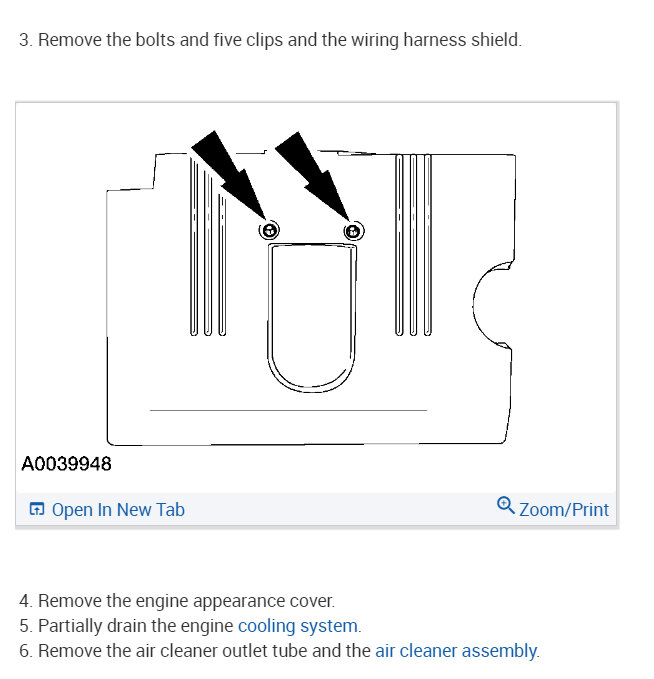 3. Remove the bolts and five clips and the wiring harness shield.

A0039948

Open In New Tab

Zoom/Print

4. Remove the engine appearance cover.
5. Partially drain the engine cooling system.
6. Remove the air cleaner outlet tube and the air cleaner assembly.